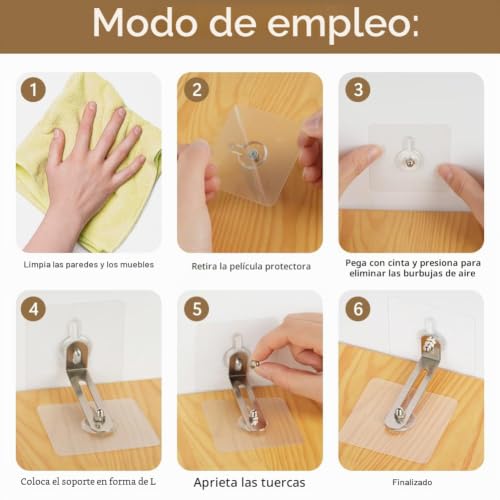 Modo de empleo:

1

Limpia las paredes y los muebles

2

Retira la película protectora

3

Pega con cinta y presiona para eliminar las burbujas de aire

4

Coloca el soporte en forma de L

5

Aprieta las tuercas

6

Finalizado