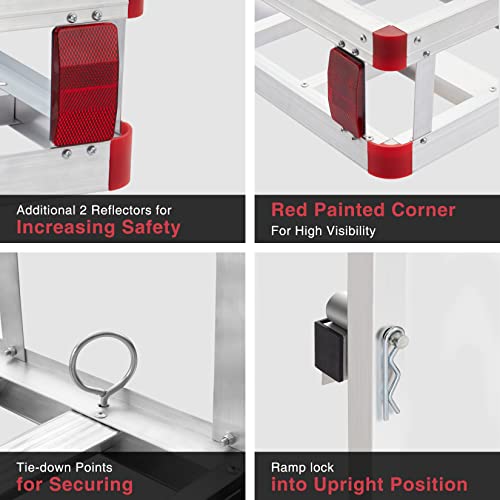 Additional 2 Reflectors for
Increasing Safety

Red Painted Corner
For High Visibility

Tie-down Points
for Securing

Ramp lock
into Upright Position