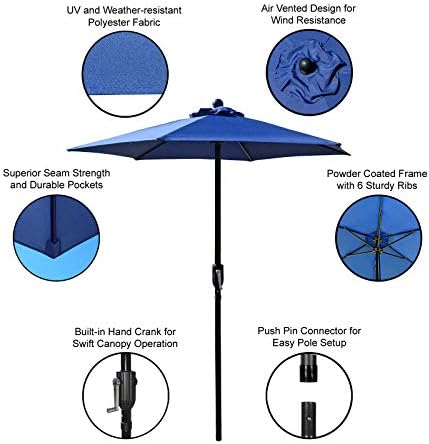 UV and Weather-resistant Polyester Fabric

Air Vented Design for Wind Resistance

Superior Seam Strength and Durable Pockets

Powder Coated Frame with 6 Sturdy Ribs

Built-in Hand Crank for Swift Canopy Operation

Push Pin Connector for Easy Pole Setup