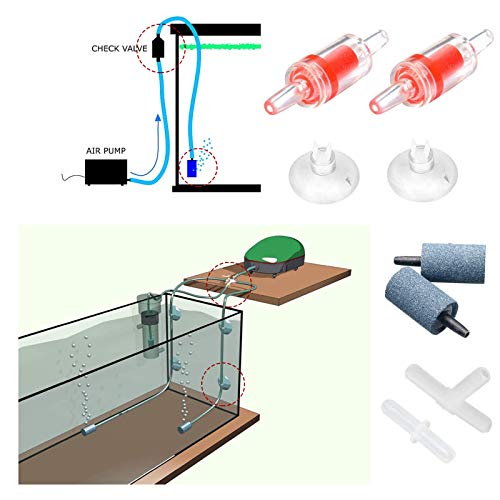 CHECK VALVE

AIR PUMP