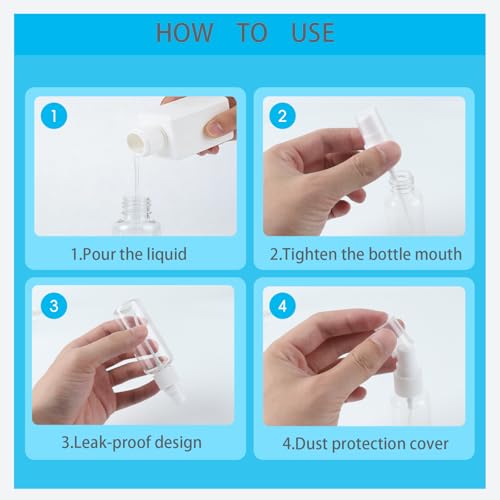 HOW TO USE

1

1.Pour the liquid

2

2.Tighten the bottle mouth

3

3.Leak-proof design

4

4.Dust protection cover