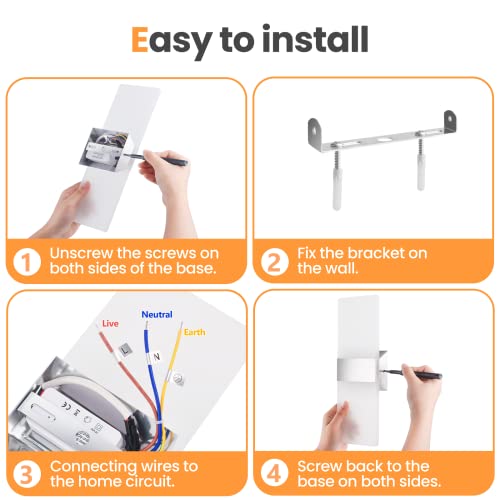 Easy to install

1 Unscrew the screws on both sides of the base.

2 Fix the bracket on the wall.

Live
Neutral
Earth
L
N

3 Connecting wires to the home circuit.

4 Screw back to the base on both sides.