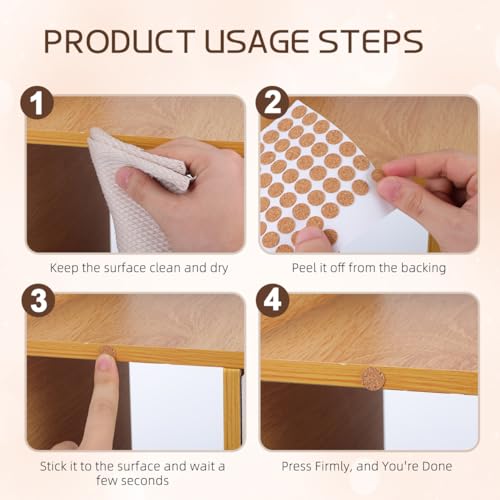 PRODUCT USAGE STEPS

1

Keep the surface clean and dry

2

Peel it off from the backing

3

Stick it to the surface and wait a few seconds

4

Press Firmly, and You're Done