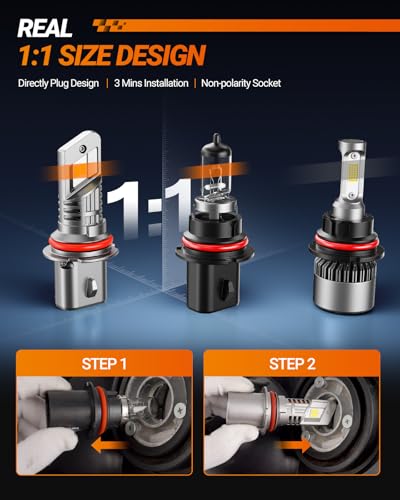 REAL
1:1 SIZE DESIGN

Directly Plug Design | 3 Mins Installation | Non-polarity Socket

1:1

STEP 1

STEP 2