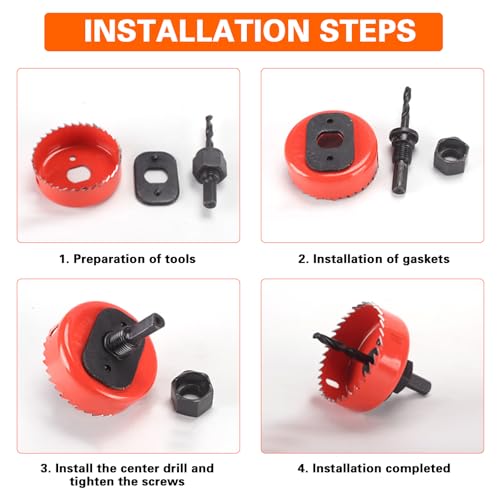 INSTALLATION STEPS

1. Preparation of tools

2. Installation of gaskets

3. Install the center drill and tighten the screws

4. Installation completed