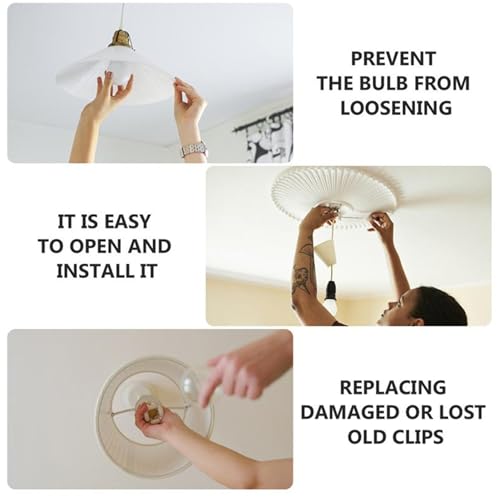 PREVENT THE BULB FROM LOOSENING

IT IS EASY TO OPEN AND INSTALL IT

REPLACING DAMAGED OR LOST OLD CLIPS