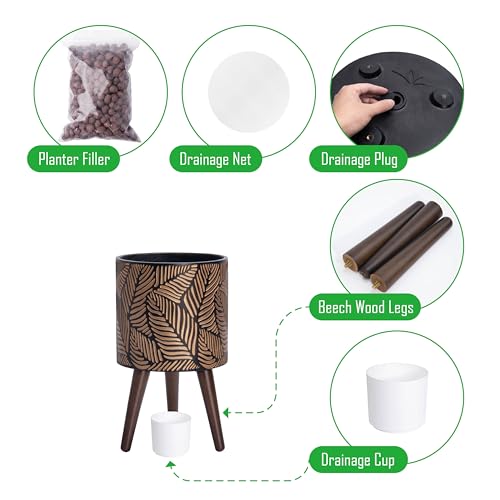 Planter Filler

Drainage Net

Drainage Plug

Beech Wood Legs

Drainage Cup