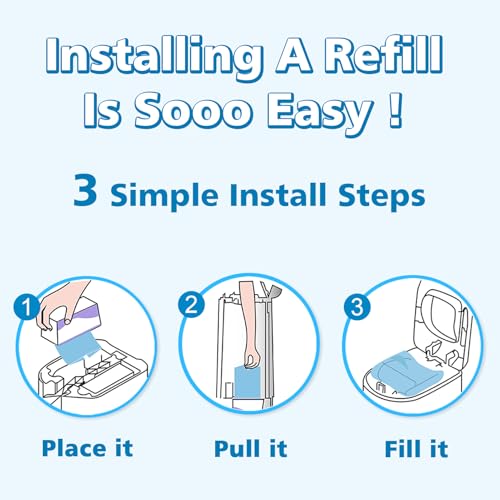 Installing A Refill Is Sooo Easy !

3 Simple Install Steps

1

2

3

Place it

Pull it

Fill it