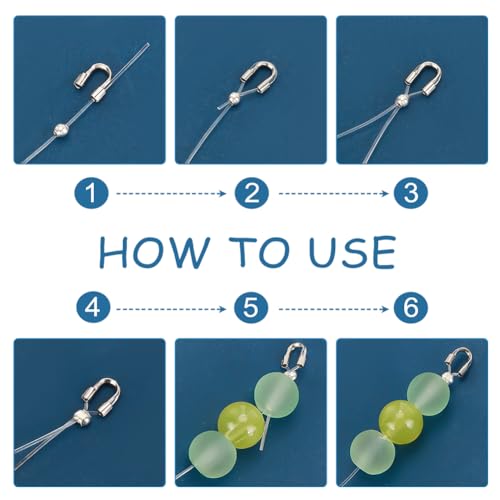 1
2
3
HOW TO USE
4
5
6