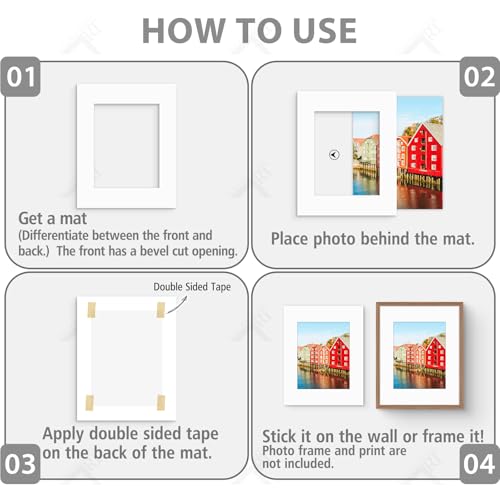 HOW TO USE

01

Get a mat
(Differentiate between the front and back.) The front has a bevel cut opening.

02

Place photo behind the mat.

Double Sided Tape

Apply double sided tape on the back of the mat.

03

Stick it on the wall or frame it!
Photo frame and print are not included.

04