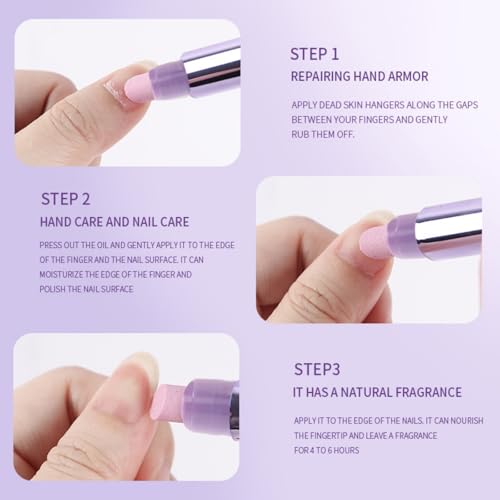 STEP 1
REPAIRING HAND ARMOR

APPLY DEAD SKIN HANGERS ALONG THE GAPS BETWEEN YOUR FINGERS AND GENTLY RUB THEM OFF.

STEP 2
HAND CARE AND NAIL CARE

PRESS OUT THE OIL AND GENTLY APPLY IT TO THE EDGE OF THE FINGER AND THE NAIL SURFACE. IT CAN MOISTURIZE THE EDGE OF THE FINGER AND POLISH THE NAIL SURFACE

STEP3
IT HAS A NATURAL FRAGRANCE

APPLY IT TO THE EDGE OF THE NAILS. IT CAN NOURISH THE FINGERTIP AND LEAVE A FRAGRANCE FOR 4 TO 6 HOURS