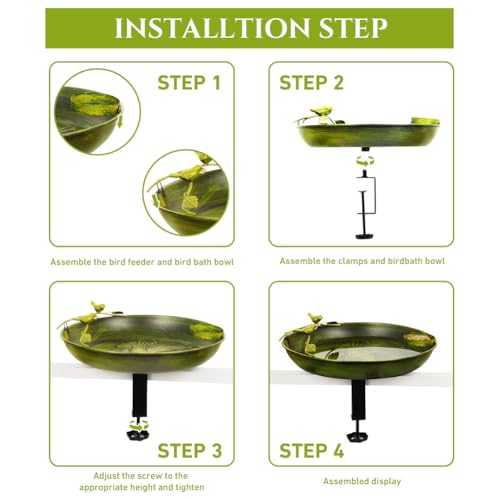 INSTALLTION STEP

STEP 1

Assemble the bird feeder and bird bath bowl

STEP 2

Assemble the clamps and birdbath bowl

STEP 3

Adjust the screw to the appropriate height and tighten

STEP 4

Assembled display