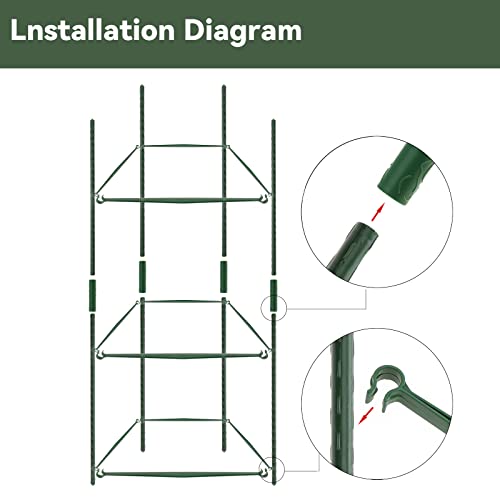 Lnstallation Diagram