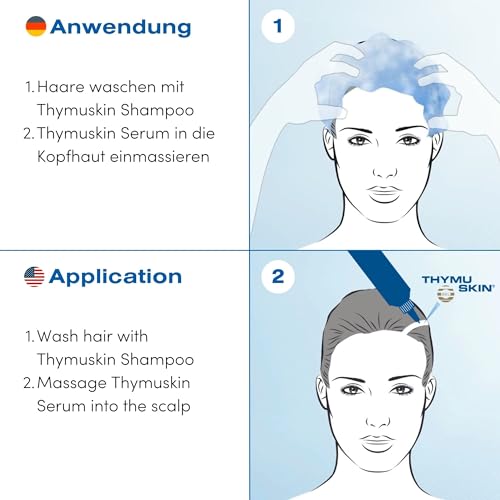 Anwendung

1. Haare waschen mit Thymuskin Shampoo
2. Thymuskin Serum in die Kopfhaut einmassieren

1

Application

1. Wash hair with Thymuskin Shampoo
2. Massage Thymuskin Serum into the scalp

2

THYMU SKIN®