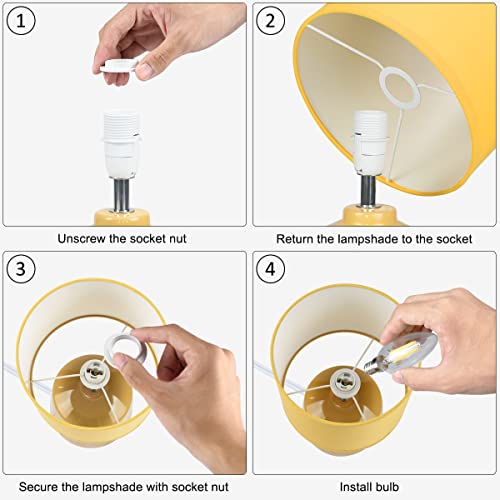 1

Unscrew the socket nut

2

Return the lampshade to the socket

3

Secure the lampshade with socket nut

4

Install bulb