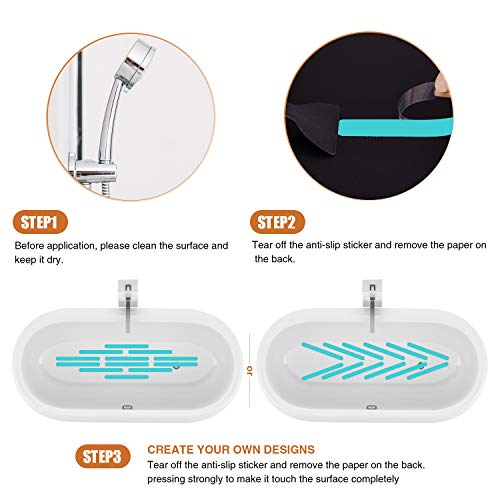 STEP1

Before application, please clean the surface and keep it dry.

STEP2

Tear off the anti-slip sticker and remove the paper on the back.

or

STEP3

CREATE YOUR OWN DESIGNS

Tear off the anti-slip sticker and remove the paper on the back. pressing strongly to make it touch the surface completely