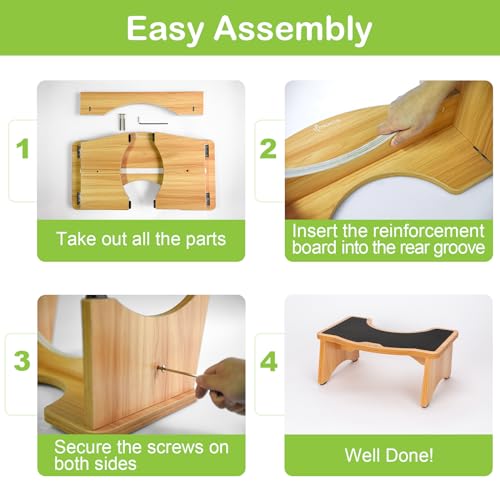 Easy Assembly

1

Take out all the parts

2

Insert the reinforcement board into the rear groove

3

Secure the screws on both sides

4

Well Done!