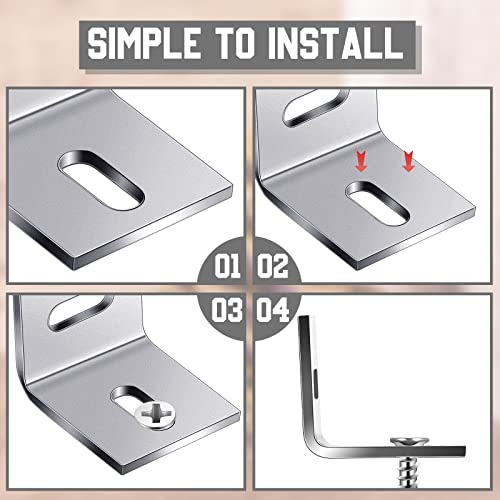 SIMPLE TO INSTALL

01 02
03 04