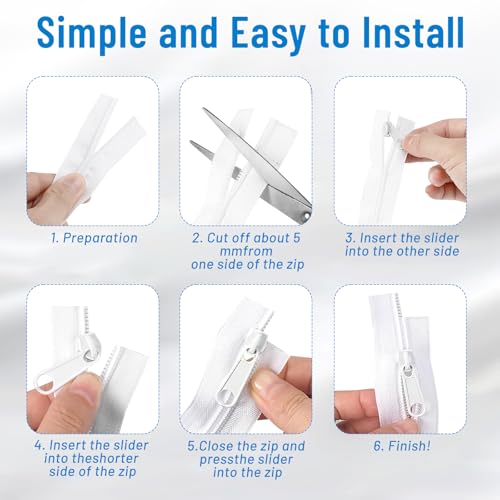 Simple and Easy to Install

1. Preparation

2. Cut off about 5 mmfrom one side of the zip

3. Insert the slider into the other side

4. Insert the slider into theshorter side of the zip

5.Close the zip and pressthe slider into the zip

6. Finish!