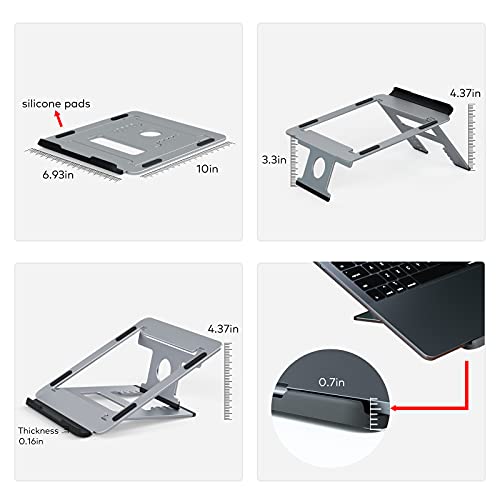 silicone pads

6.93in

10in

4.37in

3.3in

4.37in

Thickness
0.16in

0.7in