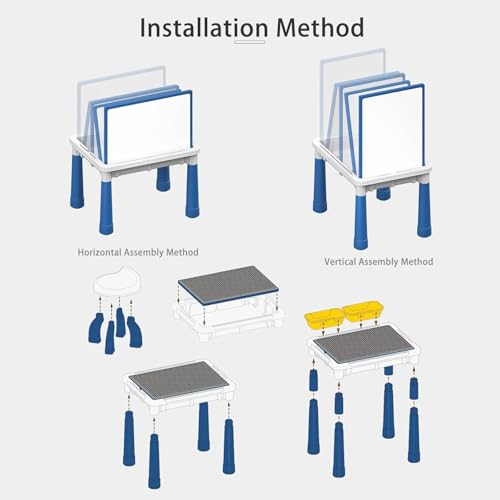 Installation Method

Horizontal Assembly Method

Vertical Assembly Method