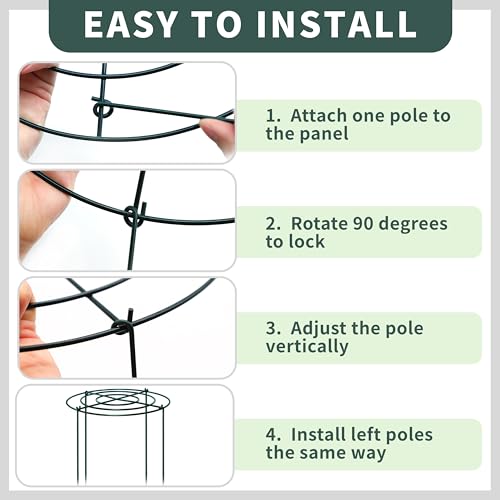 EASY TO INSTALL

1. Attach one pole to the panel

2. Rotate 90 degrees to lock

3. Adjust the pole vertically

4. Install left poles the same way