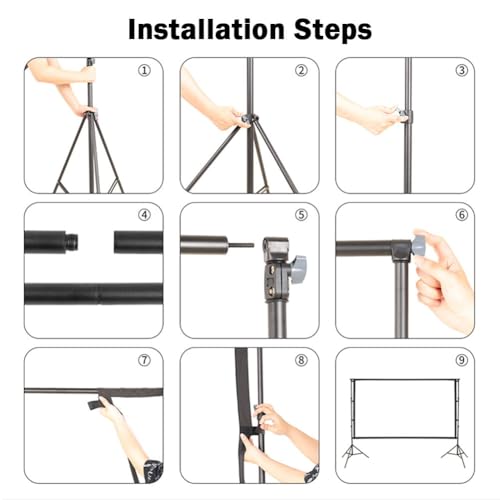 Installation Steps

①

②

③

④

⑤

⑥

⑦

⑧

⑨