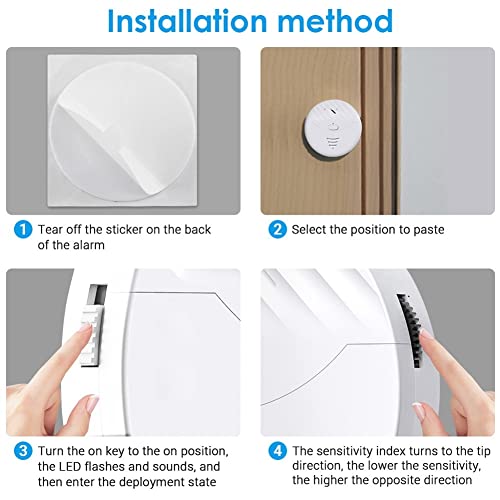 Installation method

1 Tear off the sticker on the back of the alarm

2 Select the position to paste

3 Turn the on key to the on position, the LED flashes and sounds, and then enter the deployment state

4 The sensitivity index turns to the tip direction, the lower the sensitivity, the higher the opposite direction