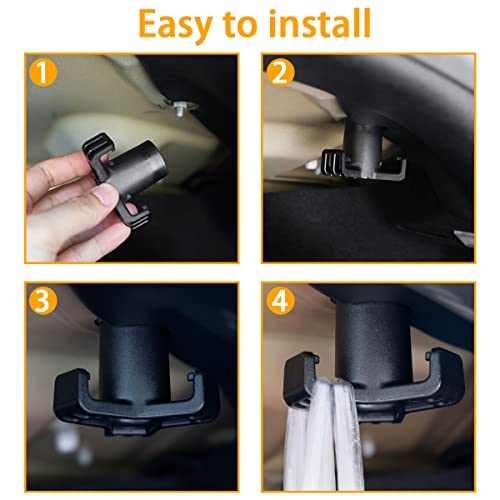 Easy to install

1

2

3

4