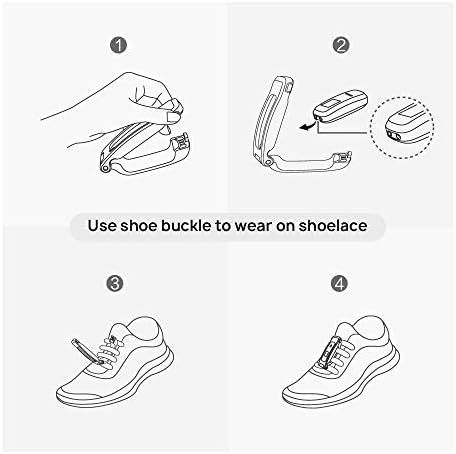 1

2

Use shoe buckle to wear on shoelace

3

4