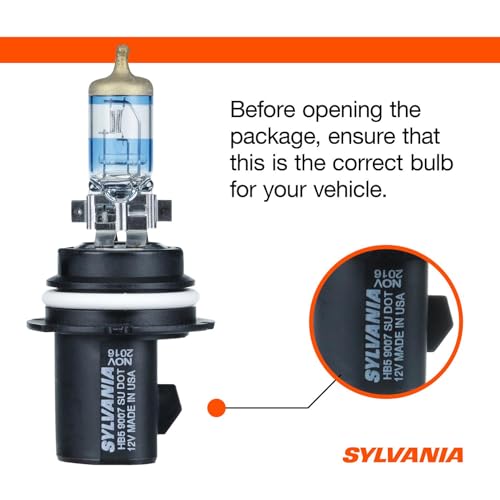 Before opening the package, ensure that this is the correct bulb for your vehicle.

SYLVANIA
HB5 9007 SU DOT
12V MADE IN USA
NOV
2016

SYLVANIA
HB5 9007 SU DOT
12V MADE IN USA
NOV
2016

SYLVANIA