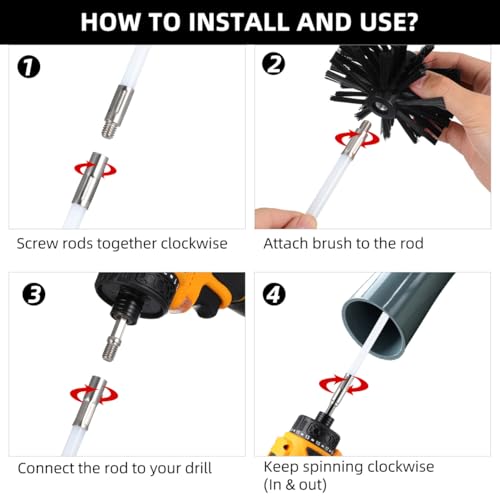 HOW TO INSTALL AND USE?

1
Screw rods together clockwise

2
Attach brush to the rod

3
Connect the rod to your drill

4
Keep spinning clockwise (In & out)