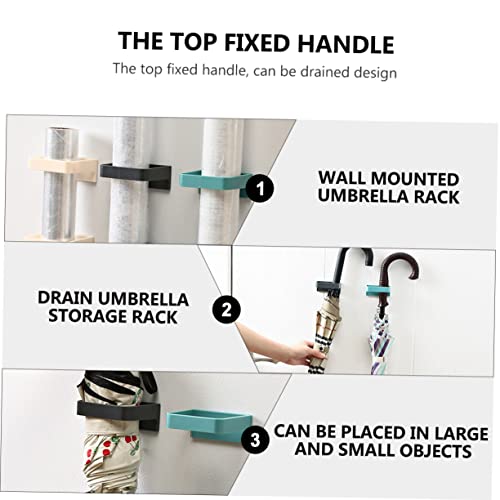 THE TOP FIXED HANDLE

The top fixed handle, can be drained design

1

WALL MOUNTED UMBRELLA RACK

DRAIN UMBRELLA STORAGE RACK

2

3

CAN BE PLACED IN LARGE AND SMALL OBJECTS