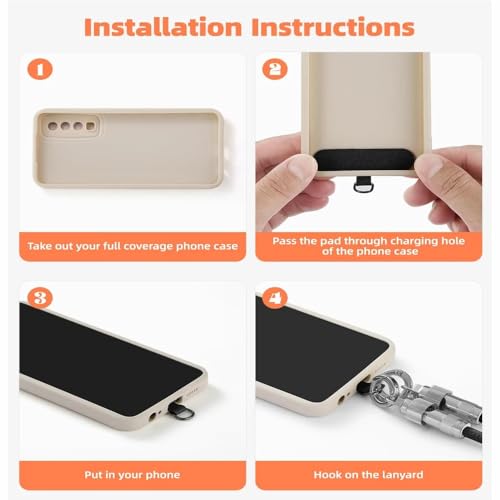 Installation Instructions

1

Take out your full coverage phone case

2

Pass the pad through charging hole of the phone case

3

Put in your phone

4

Hook on the lanyard