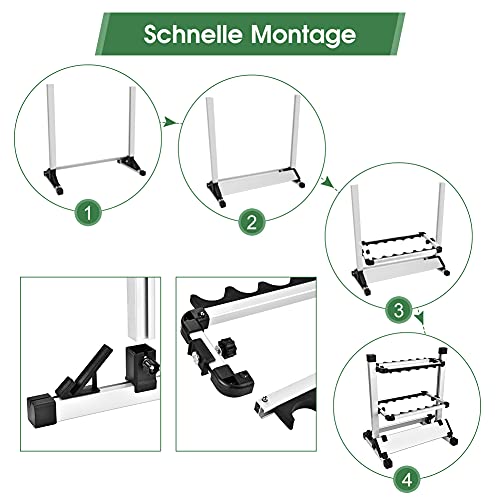 Schnelle Montage

1

2

3

4