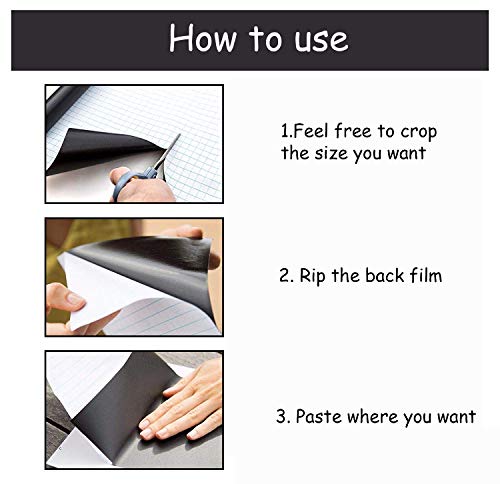 How to use

1.Feel free to crop the size you want

2. Rip the back film

3. Paste where you want