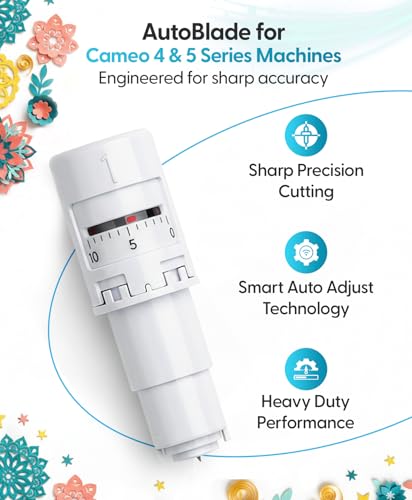 AutoBlade for
Cameo 4 & 5 Series Machines
Engineered for sharp accuracy

1

10 5 0

Sharp Precision Cutting

Smart Auto Adjust Technology

Heavy Duty Performance