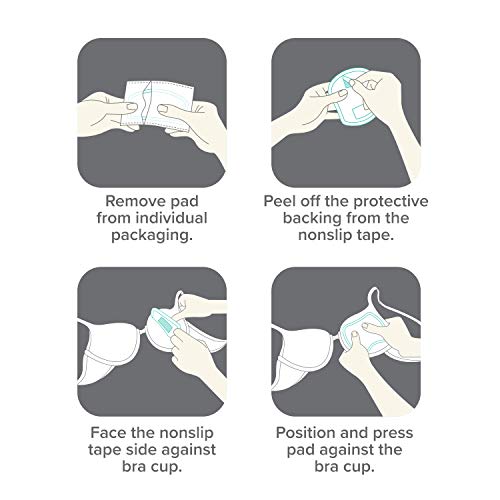 Remove pad from individual packaging.

Peel off the protective backing from the nonslip tape.

Face the nonslip tape side against bra cup.

Position and press pad against the bra cup.