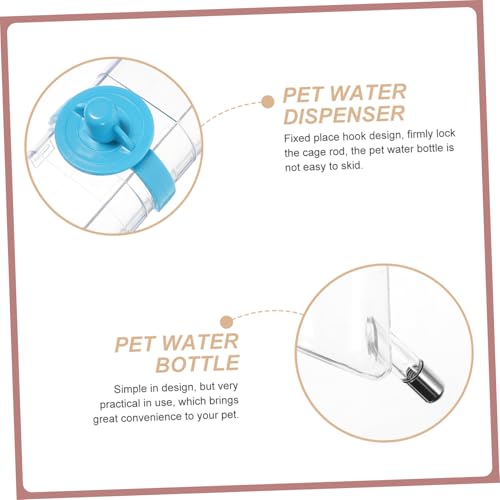 PET WATER DISPENSER

Fixed place hook design, firmly lock the cage rod, the pet water bottle is not easy to skid.

PET WATER BOTTLE

Simple in design, but very practical in use, which brings great convenience to your pet.