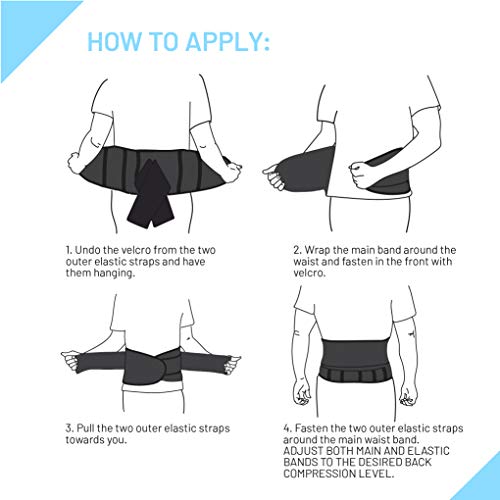 HOW TO APPLY:

1. Undo the velcro from the two outer elastic straps and have them hanging.

2. Wrap the main band around the waist and fasten in the front with velcro.

3. Pull the two outer elastic straps towards you.

4. Fasten the two outer elastic straps around the main waist band. ADJUST BOTH MAIN AND ELASTIC BANDS TO THE DESIRED BACK COMPRESSION LEVEL.