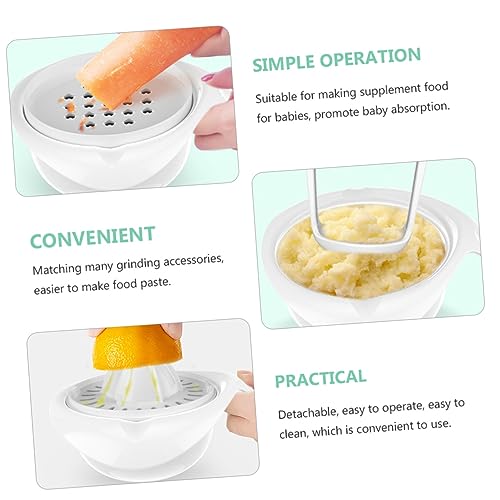 SIMPLE OPERATION

Suitable for making supplement food for babies, promote baby absorption.

CONVENIENT

Matching many grinding accessories, easier to make food paste.

PRACTICAL

Detachable, easy to operate, easy to clean, which is convenient to use.