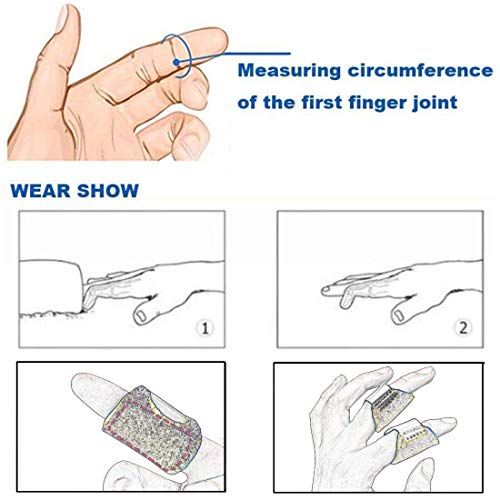 Measuring circumference of the first finger joint

WEAR SHOW

1

2