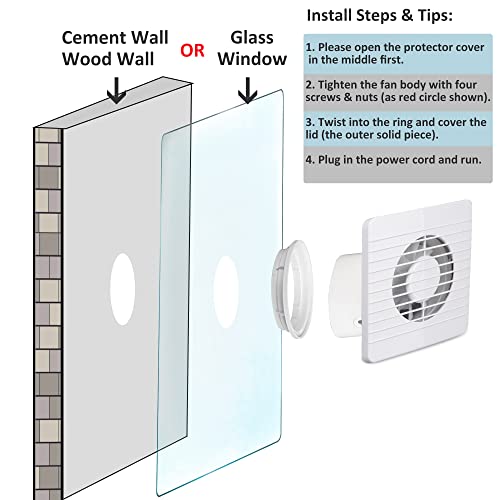 Cement Wall
Wood Wall

OR

Glass
Window

Install Steps & Tips:

1. Please open the protector cover in the middle first.

2. Tighten the fan body with four screws & nuts (as red circle shown).

3. Twist into the ring and cover the lid (the outer solid piece).

4. Plug in the power cord and run.