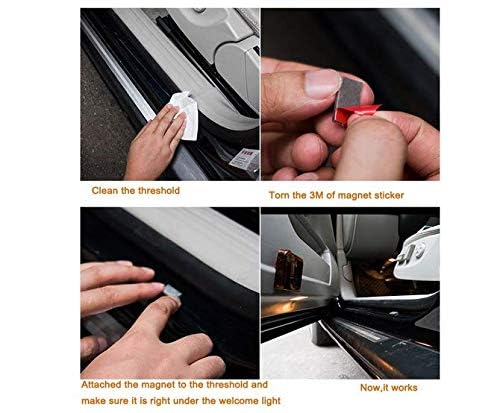 Clean the threshold

Torn the 3M of magnet sticker

Attached the magnet to the threshold and make sure it is right under the welcome light

Now,it works