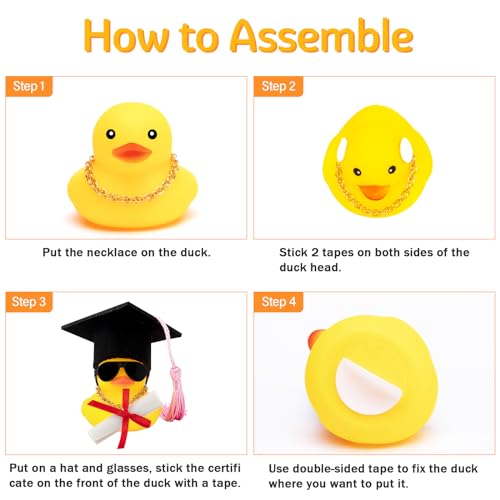 How to Assemble

Step 1

Put the necklace on the duck.

Step 2

Stick 2 tapes on both sides of the duck head.

Step 3

Put on a hat and glasses, stick the certifi cate on the front of the duck with a tape.

Step 4

Use double-sided tape to fix the duck where you want to put it.