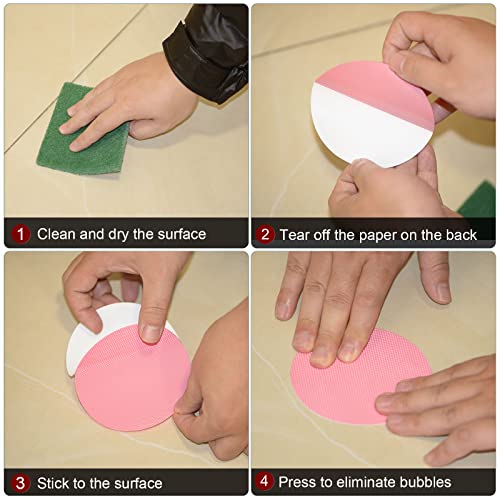 1 Clean and dry the surface

2 Tear off the paper on the back

3 Stick to the surface

4 Press to eliminate bubbles