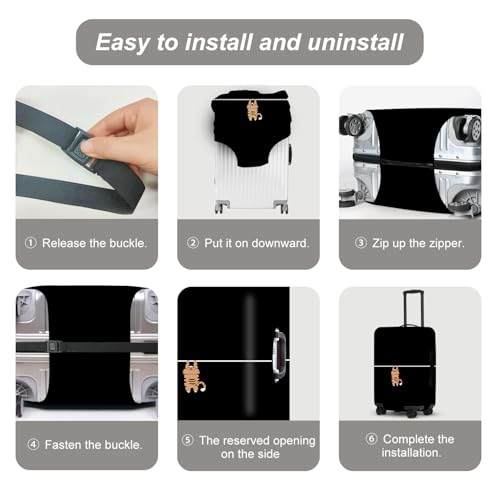 Easy to install and uninstall

① Release the buckle.

② Put it on downward.

③ Zip up the zipper.

④ Fasten the buckle.

⑤ The reserved opening on the side

⑥ Complete the installation.