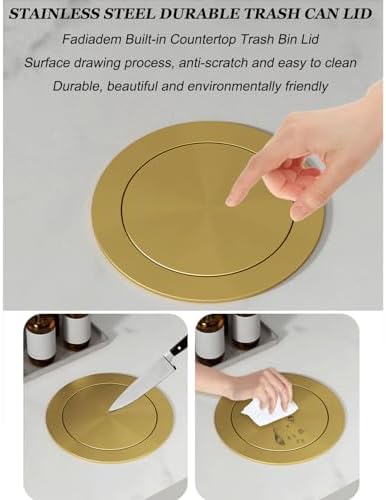 STAINLESS STEEL DURABLE TRASH CAN LID

Fadiadem Built-in Countertop Trash Bin Lid

Surface drawing process, anti-scratch and easy to clean

Durable, beautiful and environmentally friendly