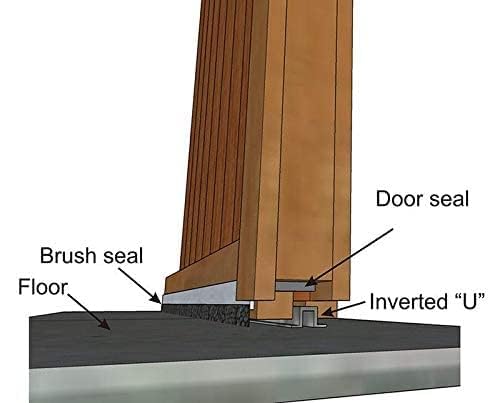 Door seal

Brush seal

Floor

Inverted “U”