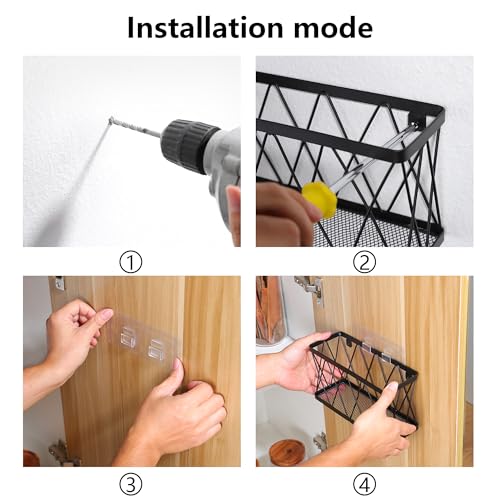 Installation mode

①

②

③

④